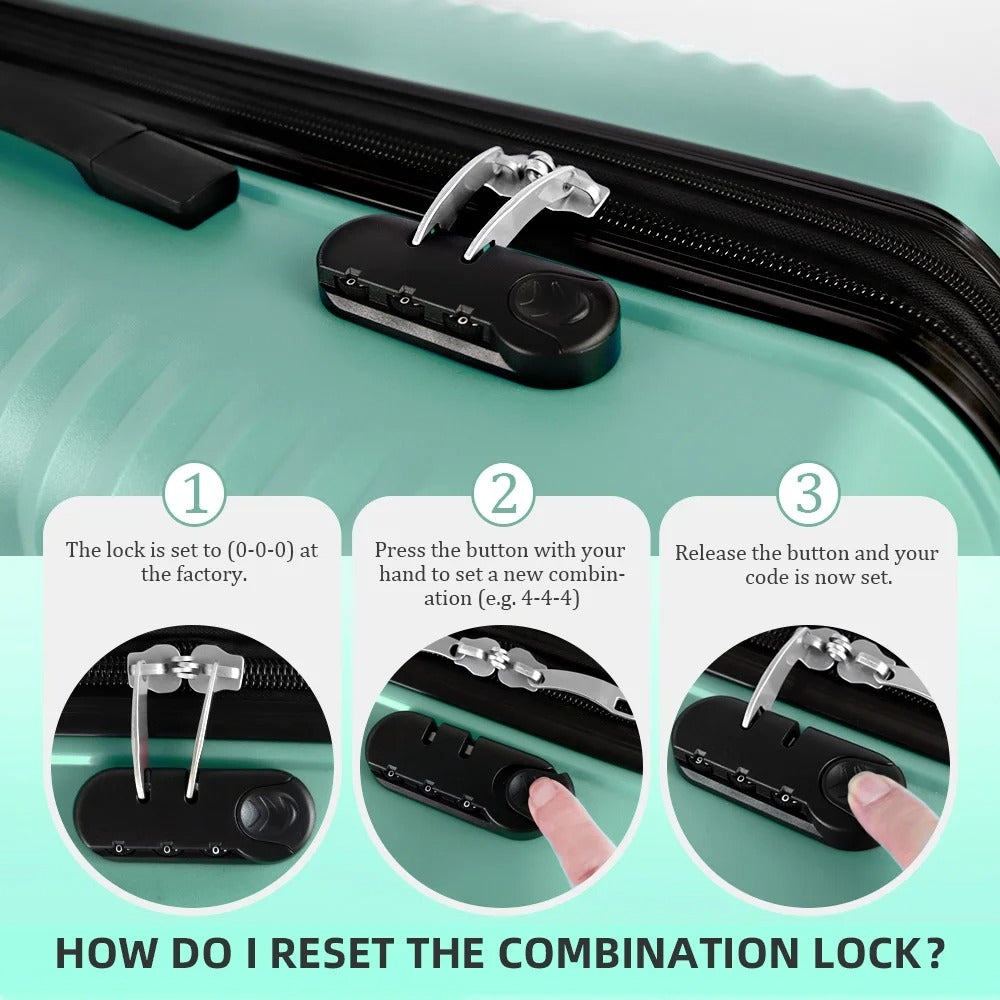 1

The lock is set to (0-0-0) at the factory.

2

Press the button with your hand to set a new combination (e.g. 4-4-4)

3

Release the button and your code is now set.

HOW DO I RESET THE COMBINATION LOCK?